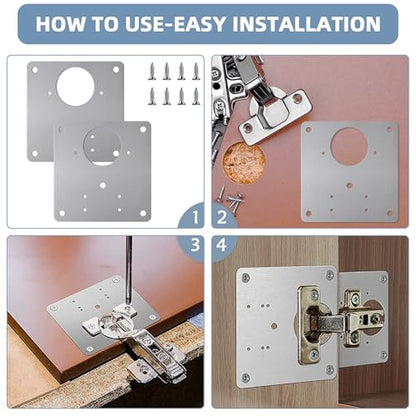 HOW TO USE-EASY INSTALLATION

1

2

3

4