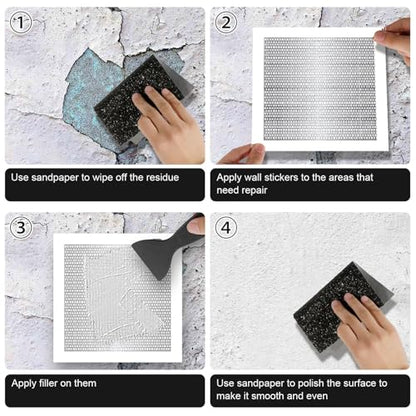 1

Use sandpaper to wipe off the residue

2

Apply wall stickers to the areas that need repair

3

Apply filler on them

4

Use sandpaper to polish the surface to make it smooth and even