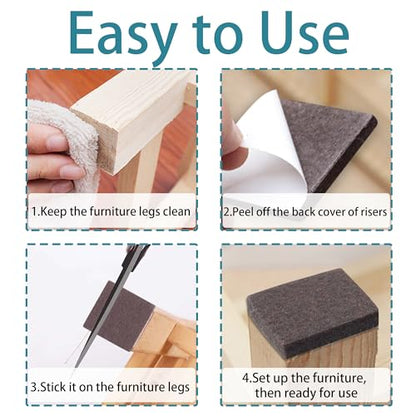 Easy to Use

1.Keep the furniture legs clean

2.Peel off the back cover of risers

3.Stick it on the furniture legs

4.Set up the furniture, then ready for use