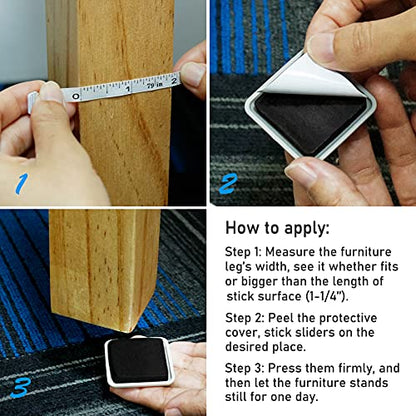 0 1 79 in 2

1

2

3

How to apply:

Step 1: Measure the furniture leg's width, see it whether fits or bigger than the length of stick surface (1-1/4").

Step 2: Peel the protective cover, stick sliders on the desired place.

Step 3: Press them firmly, and then let the furniture stands still for one day.