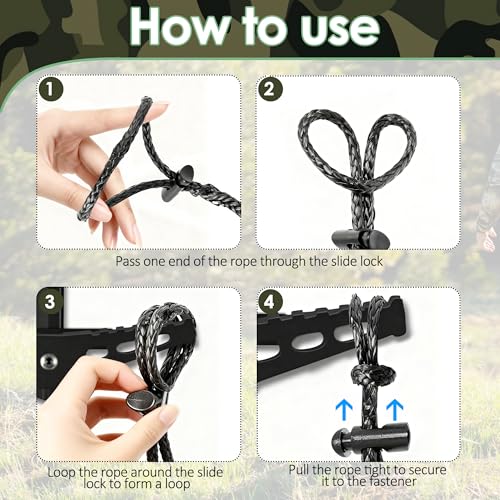 How to use

1

2

Pass one end of the rope through the slide lock

3

4

Loop the rope around the slide lock to form a loop

Pull the rope tight to secure it to the fastener