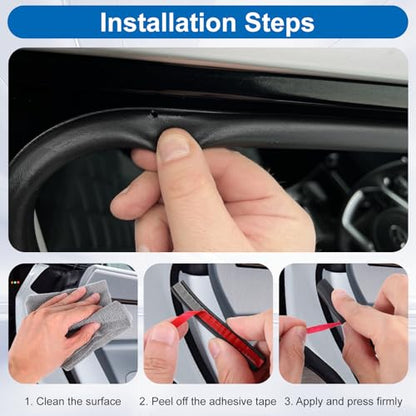 Installation Steps

1. Clean the surface

2. Peel off the adhesive tape

3. Apply and press firmly