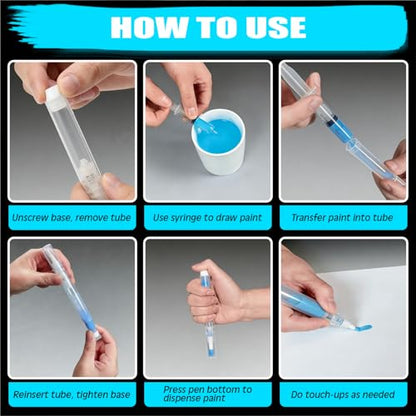 HOW TO USE

Unscrew base, remove tube

Use syringe to draw paint

Transfer paint into tube

Reinsert tube, tighten base

Press pen bottom to dispense paint

Do touch-ups as needed