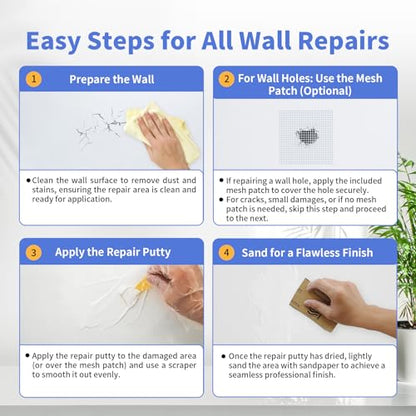 Easy Steps for All Wall Repairs

1 Prepare the Wall

• Clean the wall surface to remove dust and stains, ensuring the repair area is clean and ready for application.

2 For Wall Holes: Use the Mesh Patch (Optional)

• If repairing a wall hole, apply the included mesh patch to cover the hole securely.
• For cracks, small damages, or if no mesh patch is needed, skip this step and proceed to the next.

3 Apply the Repair Putty

• Apply the repair putty to the damaged area (or over the mesh patch) and use a scraper to smooth it out evenly.

4 Sand for a Flawless Finish

• Once the repair putty has dried, lightly sand the area with sandpaper to achieve a seamless professional finish.