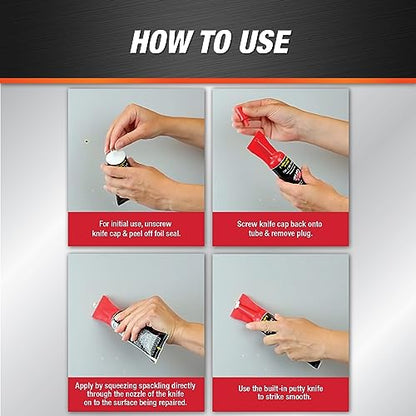 HOW TO USE

For initial use, unscrew knife cap & peel off foil seal.

Screw knife cap back onto tube & remove plug.

Apply by squeezing spackling directly through the nozzle of the knife on to the surface being repaired.

Use the built-in putty knife to strike smooth.