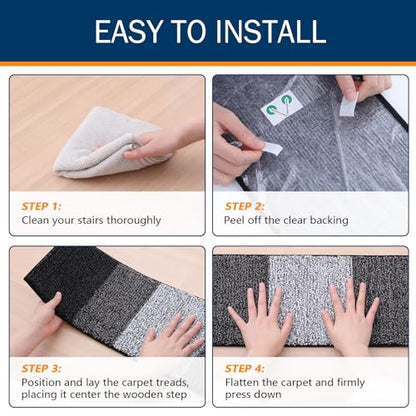 EASY TO INSTALL

STEP 1:
Clean your stairs thoroughly

STEP 2:
Peel off the clear backing

STEP 3:
Position and lay the carpet treads, placing it center the wooden step

STEP 4:
Flatten the carpet and firmly press down