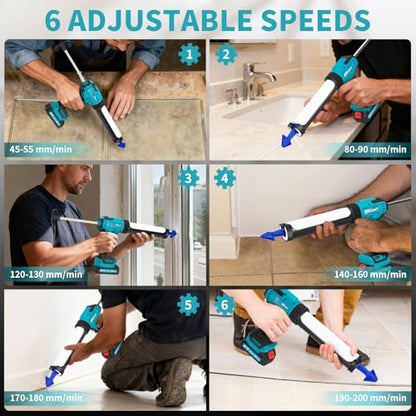 6 ADJUSTABLE SPEEDS

1

45-55 mm/min

2

80-90 mm/min

3

120-130 mm/min

4

140-160 mm/min

5

170-180 mm/min

6

190-200 mm/min