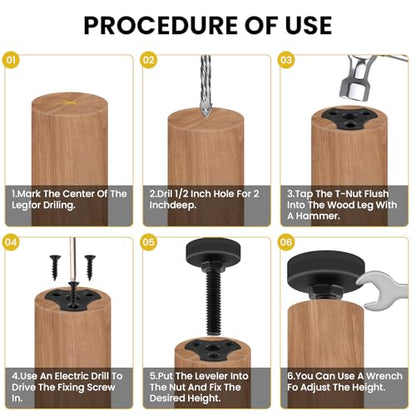 PROCEDURE OF USE

01

1.Mark The Center Of The Legfor Driling.

02

2.Dril 1/2 Inch Hole For 2 Inchdeep.

03

3.Tap The T-Nut Flush Into The Wood Leg With A Hammer.

04

4.Use An Electric Drill To Drive The Fixing Screw In.

05

5.Put The Leveler Into The Nut And Fix The Desired Height.

06

6.You Can Use A Wrench Fo Adjust The Height.