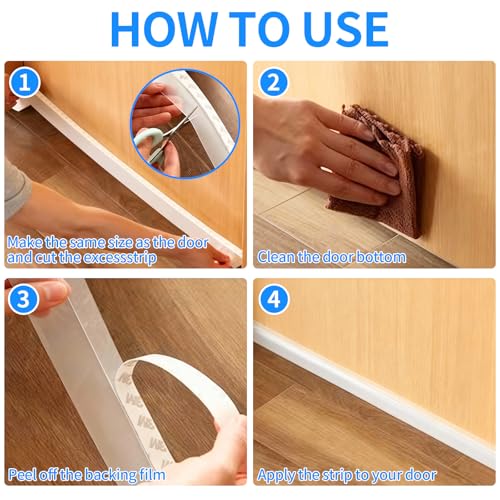 HOW TO USE

1

Make the same size as the door and cut the excessstrip

2

Clean the door bottom

3

3M

3M

3M

Peel off the backing film

4

Apply the strip to your door