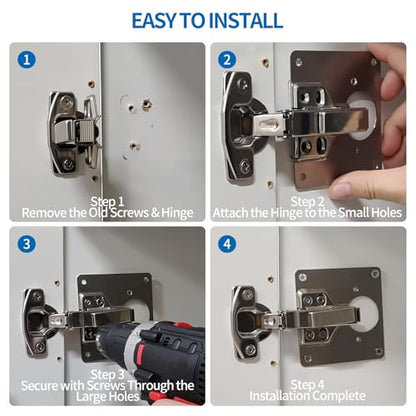 EASY TO INSTALL

1

Step 1
Remove the Old Screws & Hinge

2

Step 2
Attach the Hinge to the Small Holes

3

Step 3
Secure with Screws Through the Large Holes

4

Step 4
Installation Complete