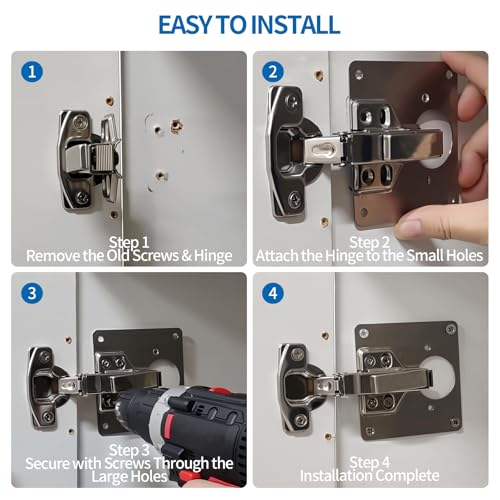 EASY TO INSTALL

1

Step 1
Remove the Old Screws & Hinge

2

Step 2
Attach the Hinge to the Small Holes

3

Step 3
Secure with Screws Through the Large Holes

4

Step 4
Installation Complete