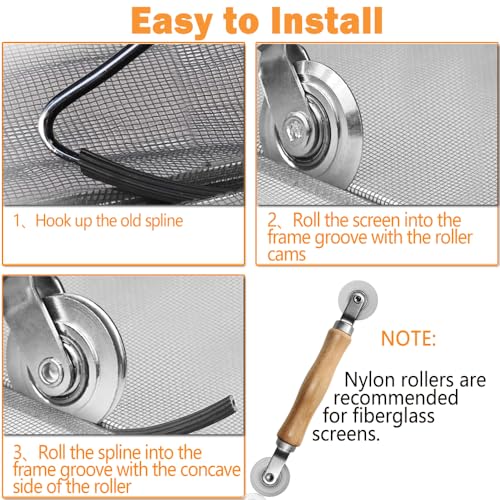 Easy to Install

1、Hook up the old spline

2、Roll the screen into the frame groove with the roller cams

3、Roll the spline into the frame groove with the concave side of the roller

NOTE:

Nylon rollers are recommended for fiberglass screens.