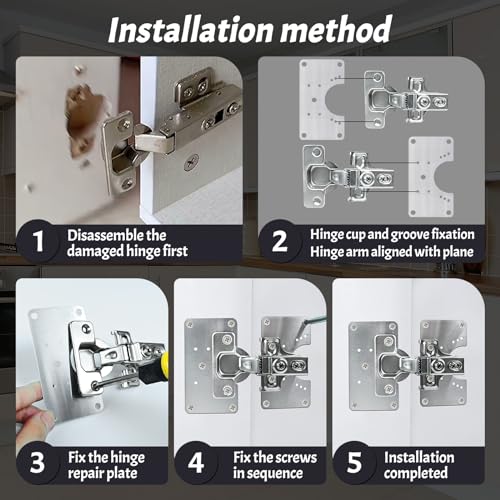 Installation method

1 Disassemble the damaged hinge first

2 Hinge cup and groove fixation
Hinge arm aligned with plane

3 Fix the hinge repair plate

4 Fix the screws in sequence

5 Installation completed