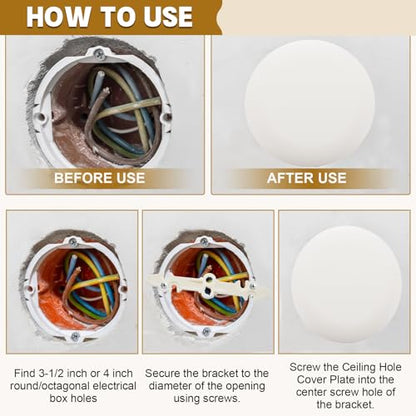 HOW TO USE

BEFORE USE

AFTER USE

Find 3-1/2 inch or 4 inch round/octagonal electrical box holes

Secure the bracket to the diameter of the opening using screws.

Screw the Ceiling Hole Cover Plate into the center screw hole of the bracket.