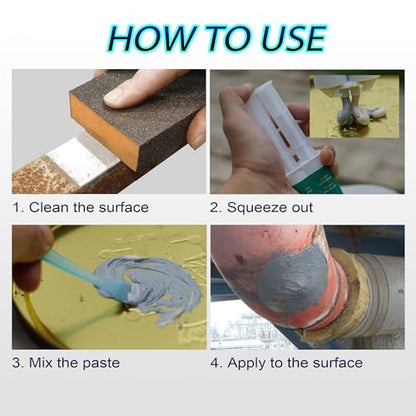 HOW TO USE

1. Clean the surface

2. Squeeze out

3. Mix the paste

4. Apply to the surface