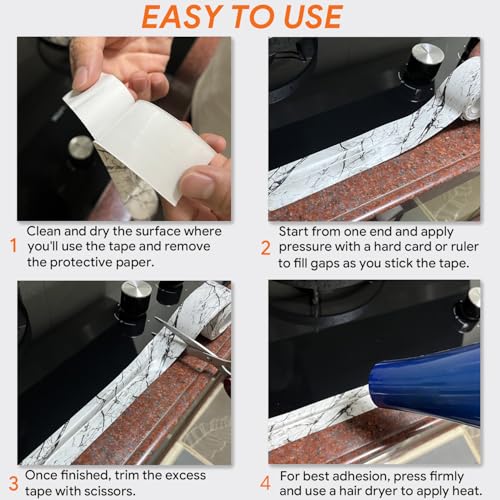 EASY TO USE

1 Clean and dry the surface where you'll use the tape and remove the protective paper.

2 Start from one end and apply pressure with a hard card or ruler to fill gaps as you stick the tape.

3 Once finished, trim the excess tape with scissors.

4 For best adhesion, press firmly and use a hair dryer to apply heat.