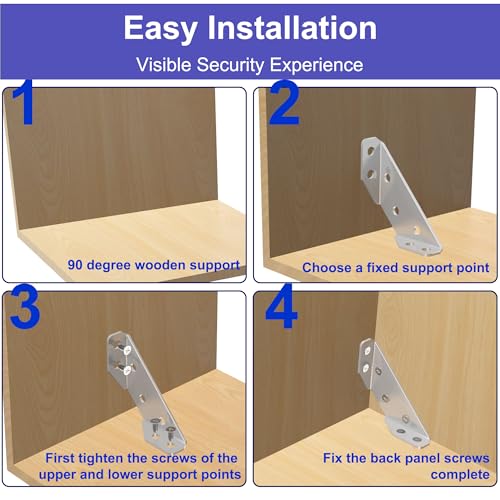 Easy Installation

Visible Security Experience

1

90 degree wooden support

2

Choose a fixed support point

3

First tighten the screws of the upper and lower support points

4

Fix the back panel screws complete