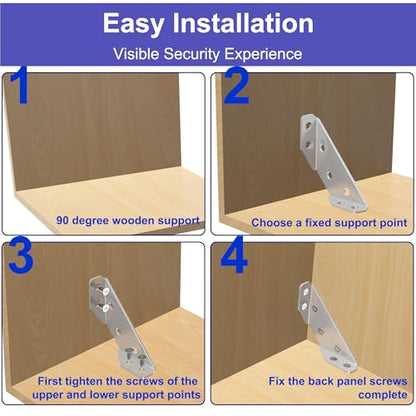 Easy Installation

Visible Security Experience

1

90 degree wooden support

2

Choose a fixed support point

3

First tighten the screws of the upper and lower support points

4

Fix the back panel screws complete