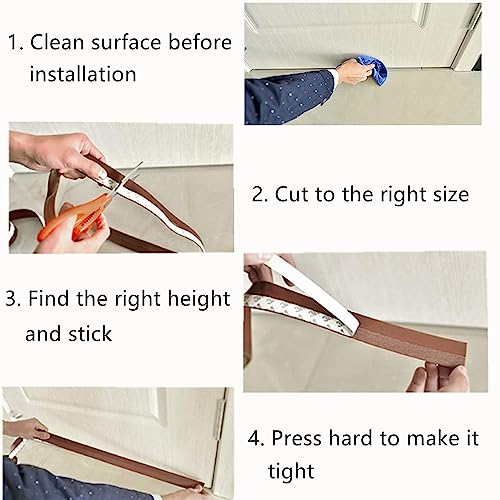 1. Clean surface before installation

2. Cut to the right size

3. Find the right height and stick

4. Press hard to make it tight