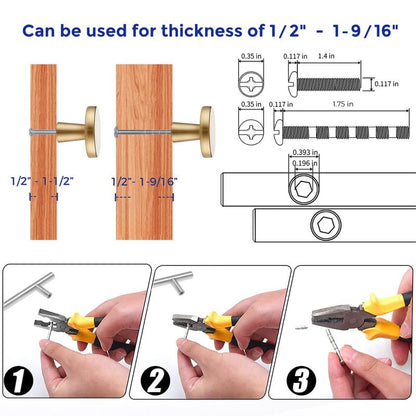 Can be used for thickness of 1/2" - 1-9/16"

1/2" - 1-1/2"

1/2"- 1-9/16"

0.35 in
0.117 in
1.4 in
0.117 in

0.35 in
0.117 in
1.75 in

0.393 in
0.196 in

1

2

3